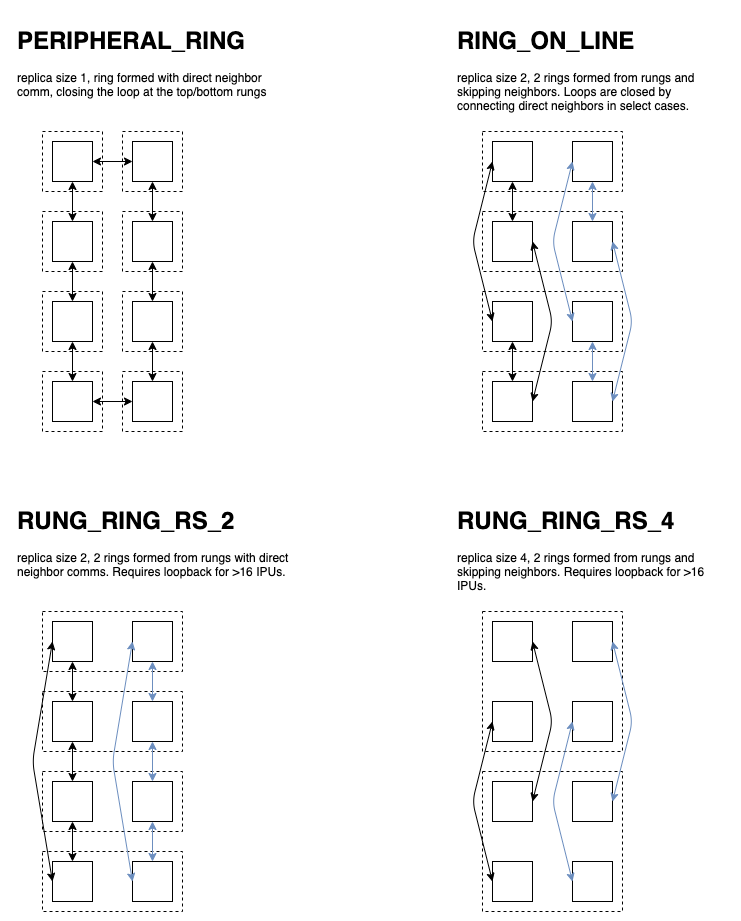 PERIPHERAL_RING

replica size 1, ring formed with direct neighbor comm, closing the loop at the top/bottom rungs

RING_ON_LINE

replica size 2, 2 rings formed from rungs and skipping neighbors. Loops are closed by connecting direct neighbors in select cases.

RUNG_RING_RS_2

replica size 2, 2 rings formed from rungs with direct neighbor comms. Requires loopback for >16 IPUs.

RUNG_RING_RS_4

replica size 4, 2 rings formed from rungs and skipping neighbors. Requires loopback for >16 IPUs.